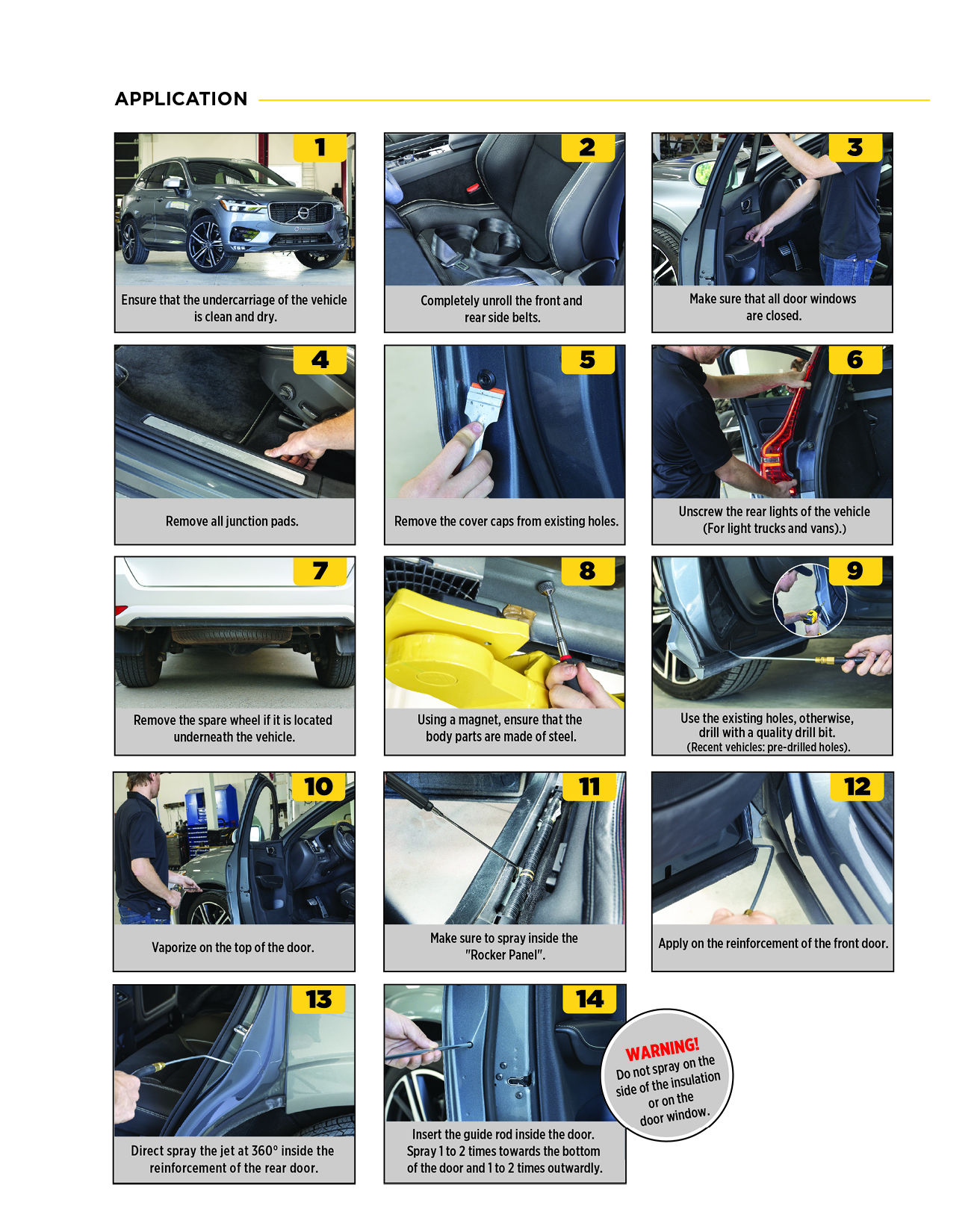 APPLICATION

1
Ensure that the undercarriage of the vehicle is clean and dry.

2
Completely unroll the front and rear side belts.

3
Make sure that all door windows are closed.

4
Remove all junction pads.

5
Remove the cover caps from existing holes.

6
Unscrew the rear lights of the vehicle (For light trucks and vans).)

7
Remove the spare wheel if it is located underneath the vehicle.

8
Using a magnet, ensure that the body parts are made of steel.

9
Use the existing holes, otherwise, drill with a quality drill bit.
(Recent vehicles: pre-drilled holes).

10
Vaporize on the top of the door.

11
Make sure to spray inside the "Rocker Panel".

12
Apply on the reinforcement of the front door.

13
Direct spray the jet at 360° inside the reinforcement of the rear door.

14
Insert the guide rod inside the door. Spray 1 to 2 times towards the bottom of the door and 1 to 2 times outwardly.

WARNING!
Do not spray on the side of the insulation or on the door window.